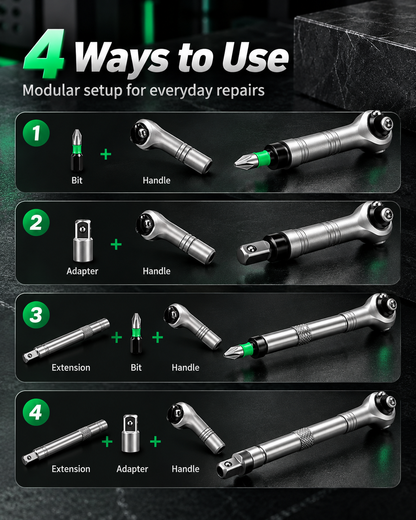 4 Ways to Use
Modular setup for everyday repairs

1
Bit + Handle

2
Adapter + Handle

3
Extension + Bit + Handle

4
Extension + Adapter + Handle